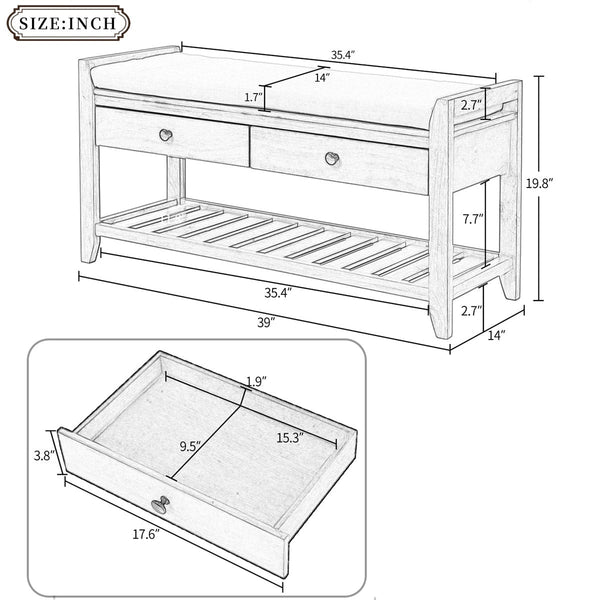 SIZE:INCH

35.4″
14″
1.7″
2.7″
19.8″
7.7″
35.4″
2.7″
39″
14″

1.9″
9.5″
15.3″
3.8″
17.6″