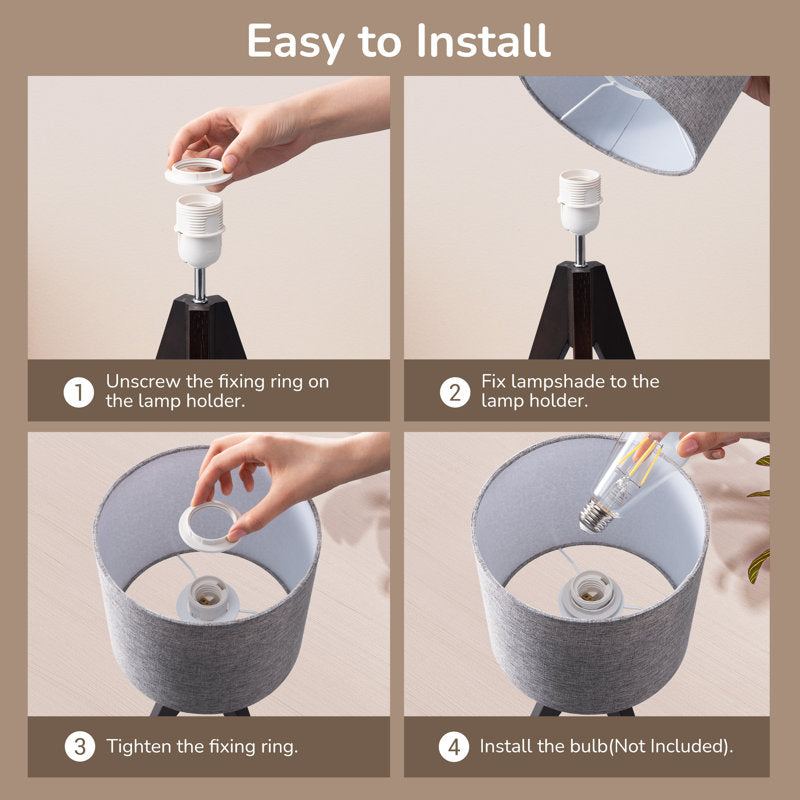 Easy to Install

1 Unscrew the fixing ring on the lamp holder.

2 Fix lampshade to the lamp holder.

3 Tighten the fixing ring.

4 Install the bulb(Not Included).